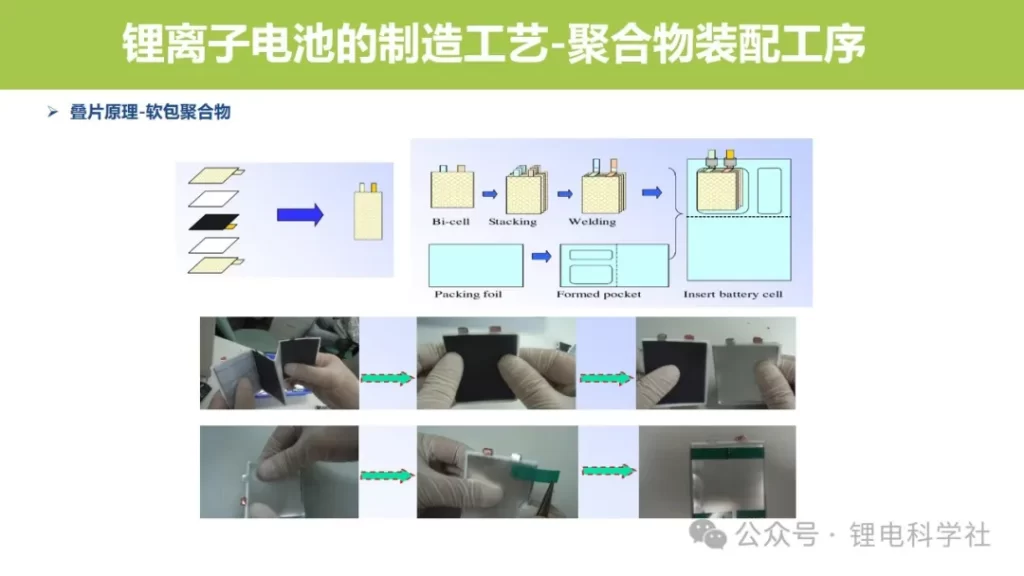 锂离子电池的制造工艺-聚合物装配工序

➢ 叠片原理-软包聚合物

Bi-cell
Stacking
Welding
Packing foil
Formed pocket
Insert battery cell

公众号 · 锂电科学社